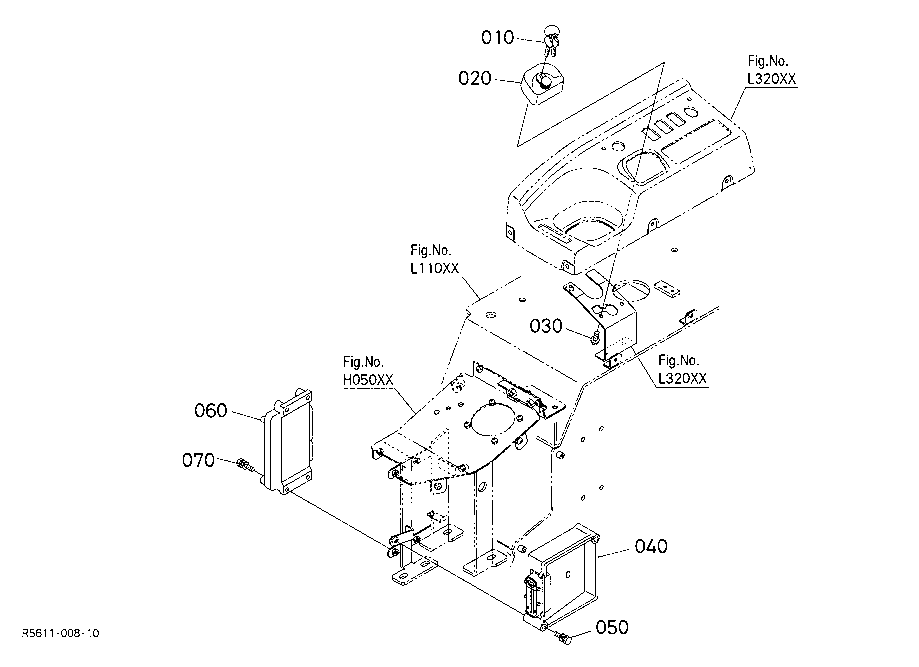 010
020
Fig.No.
L320XX
Fig.No.
L110XX
030
Fig.No.
L320XX
Fig.No.
H050XX
060
070
040
050
R5611-008-10